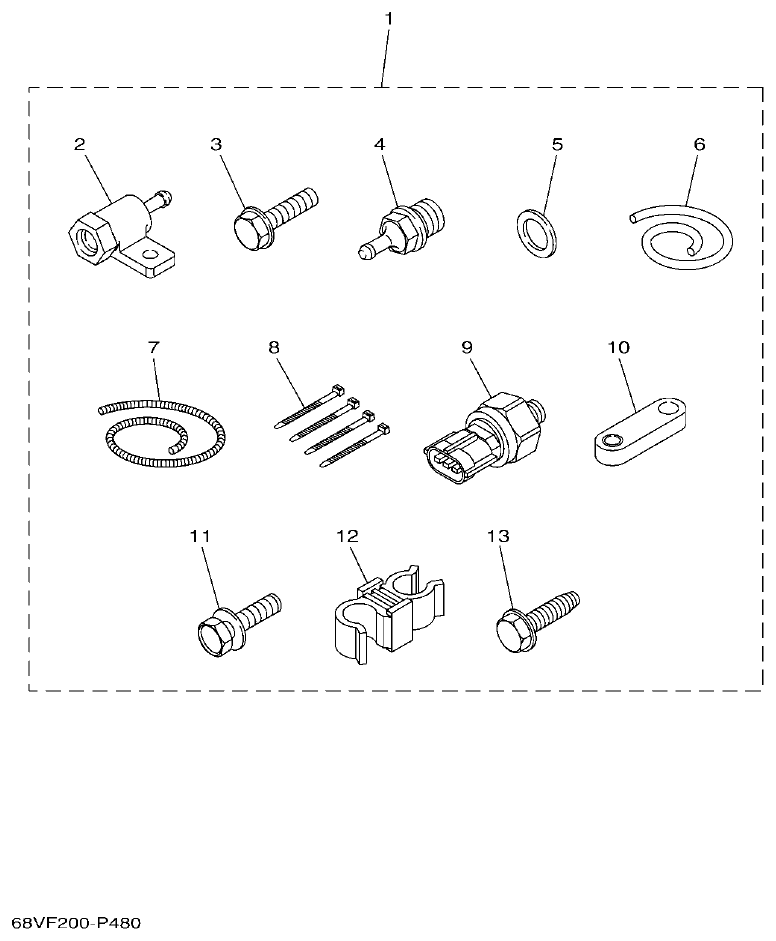 1

2

3

4

5

6

7

8

9

10

11

12

13

68VF200-P480